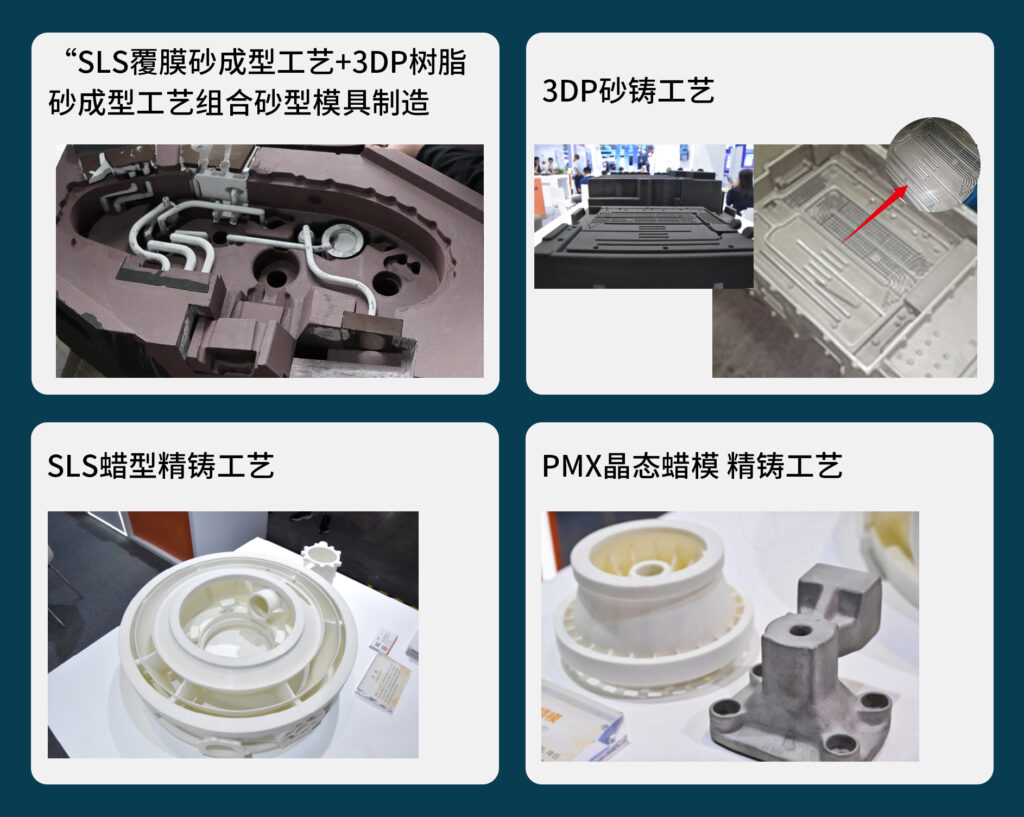 “SLS覆膜砂成型工艺+3DP树脂砂成型工艺组合砂型模具制造

3DP砂铸工艺

SLS蜡型精铸工艺

PMX晶态蜡模 精铸工艺